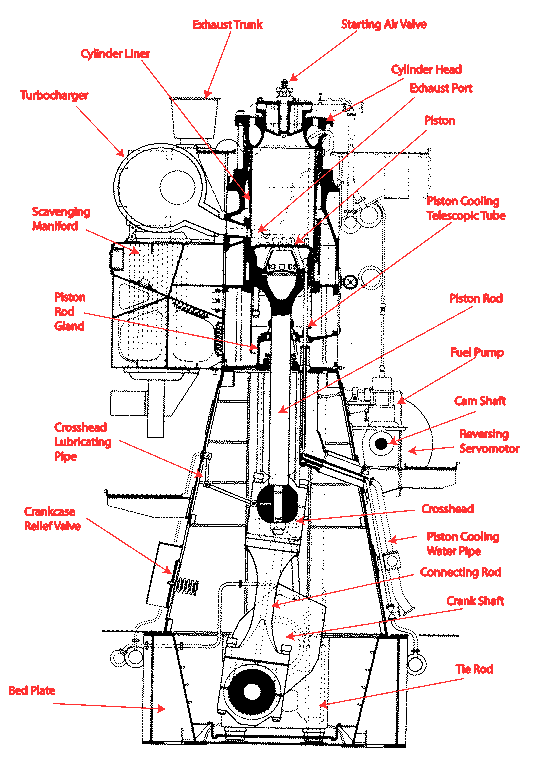 Exhaust Trunk
Starting Air Valve
Cylinder Liner
Cylinder Head
Exhaust Port
Turbocharger
Piston
Scavenging Manifold
Piston Cooling Telescopic Tube
Piston Rod Gland
Piston Rod
Fuel Pump
Cam Shaft
Reversing Servomotor
Crosshead Lubricating Pipe
Crosshead
Crankcase Relief Valve
Piston Cooling Water Pipe
Connecting Rod
Crank Shaft
Tie Rod
Bed Plate